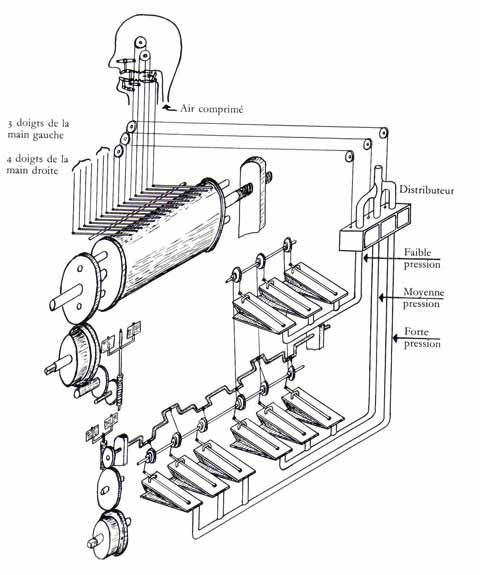 Air comprimé

3 doigts de la main gauche

4 doigts de la main droite

Distributeur

Faible pression

Moyenne pression

Forte pression